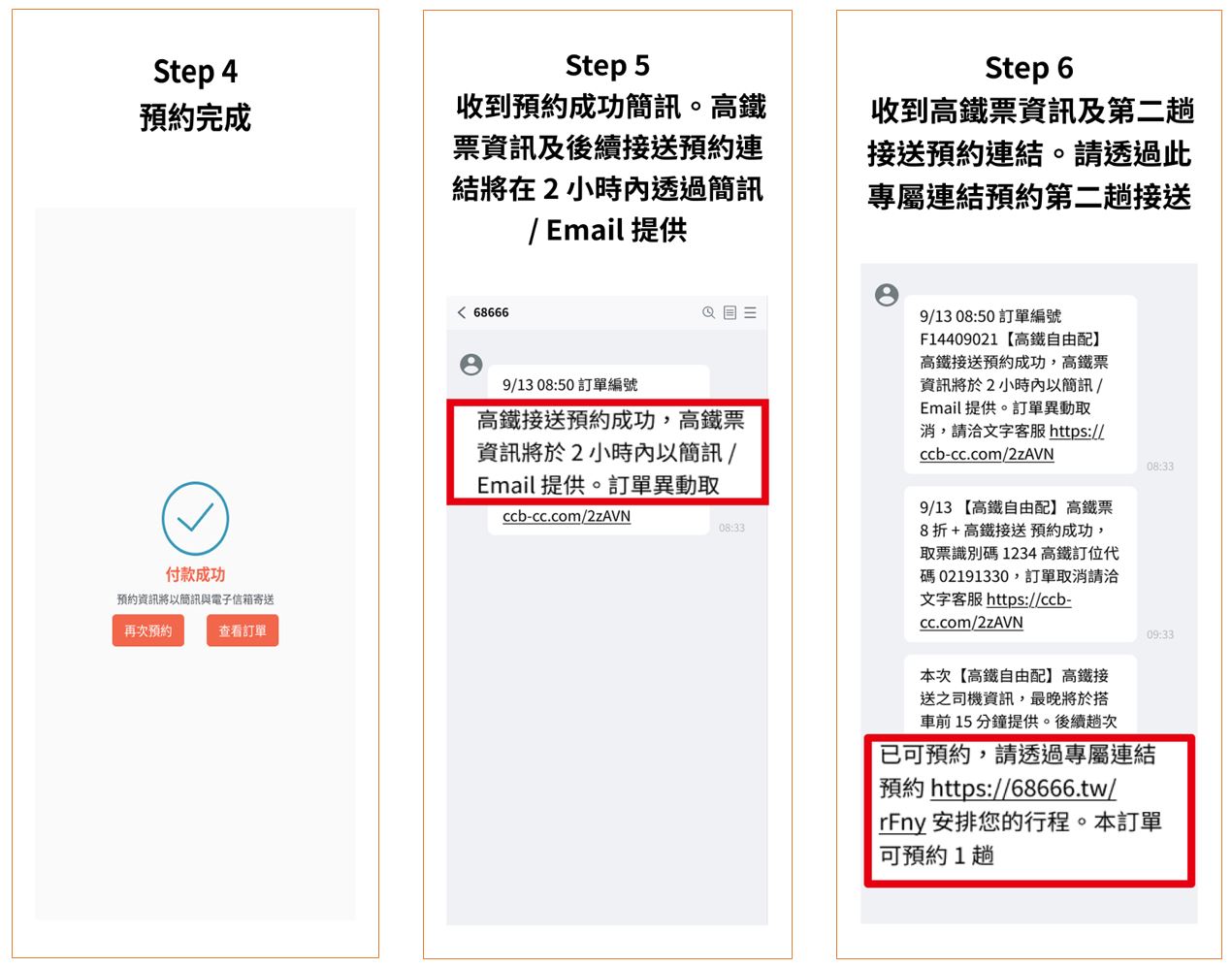 Step 4
預約完成

付款成功
預約資訊將以簡訊與電子信箱寄送
再次預約
查看訂單

Step 5
收到預約成功簡訊。高鐵票資訊及後續接送預約連結將在 2 小時內透過簡訊 / Email 提供

68666

9/13 08:50 訂單編號
高鐵接送預約成功，高鐵票資訊將於 2 小時內以簡訊 / Email 提供。訂單異動取
ccb-cc.com/2zAVN
08:33

Step 6
收到高鐵票資訊及第二趟接送預約連結。請透過此專屬連結預約第二趟接送

9/13 08:50 訂單編號 F14409021【高鐵自由配】高鐵接送預約成功，高鐵票資訊將於 2 小時內以簡訊 / Email 提供。訂單異動取消，請洽文字客服 https://ccb-cc.com/2zAVN
08:33

9/13 【高鐵自由配】高鐵票 8 折 + 高鐵接送 預約成功，取票識別碼 1234 高鐵訂位代碼 02191330，訂單取消請洽文字客服 https://ccb-cc.com/2zAVN
09:33

本次【高鐵自由配】高鐵接送之司機資訊，最晚將於搭車前 15 分鐘提供。後續趟次
已可預約，請透過專屬連結預約 https://68666.tw/rFny 安排您的行程。本訂單可預約 1 趟